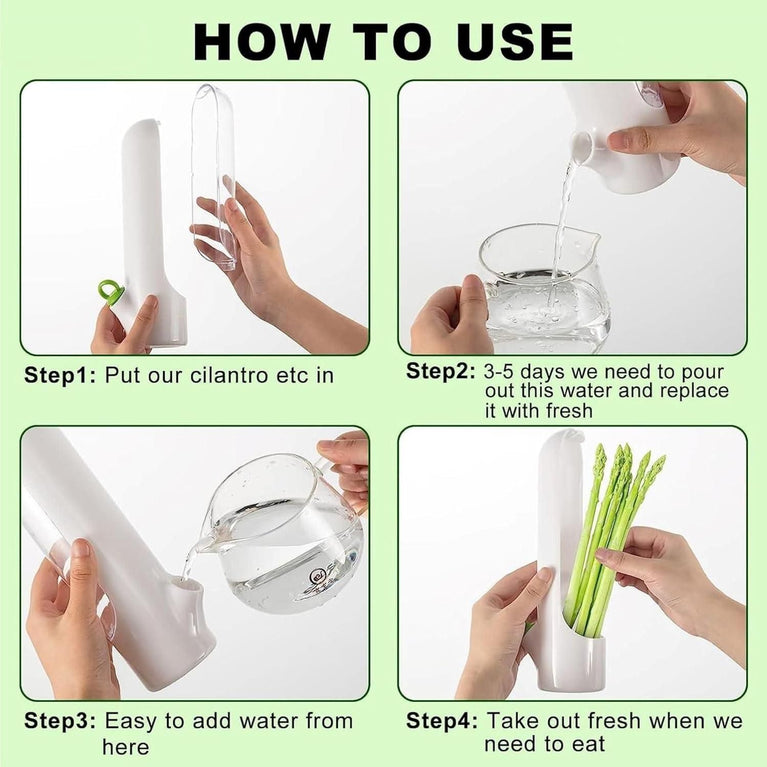 HOW TO USE

Step1: Put our cilantro etc in

Step2: 3-5 days we need to pour out this water and replace it with fresh

Step3: Easy to add water from here

Step4: Take out fresh when we need to eat