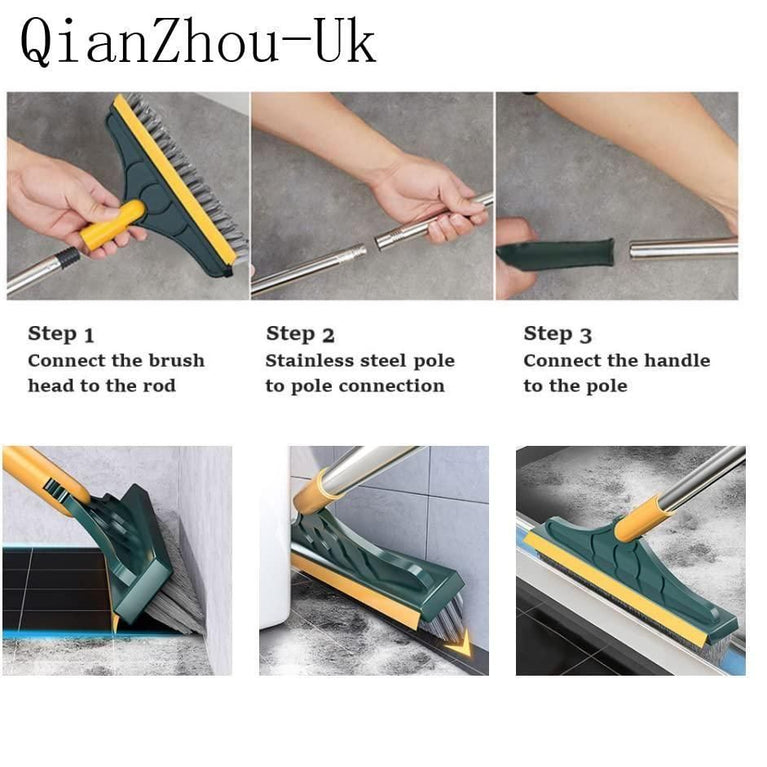 QianZhou-Uk

Step 1
Connect the brush head to the rod

Step 2
Stainless steel pole to pole connection

Step 3
Connect the handle to the pole