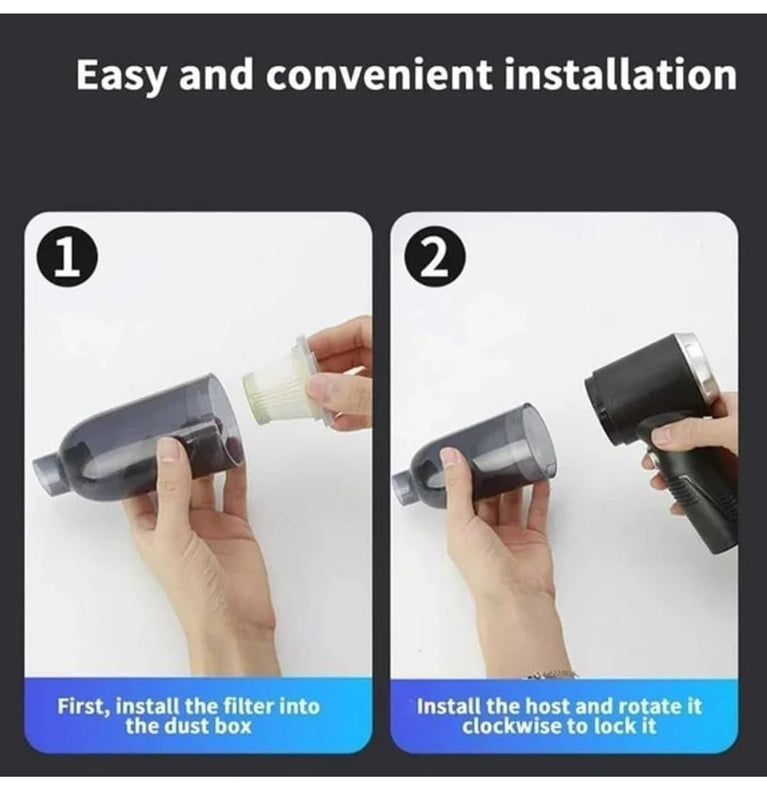 Easy and convenient installation

1

First, install the filter into the dust box

2

Install the host and rotate it clockwise to lock it