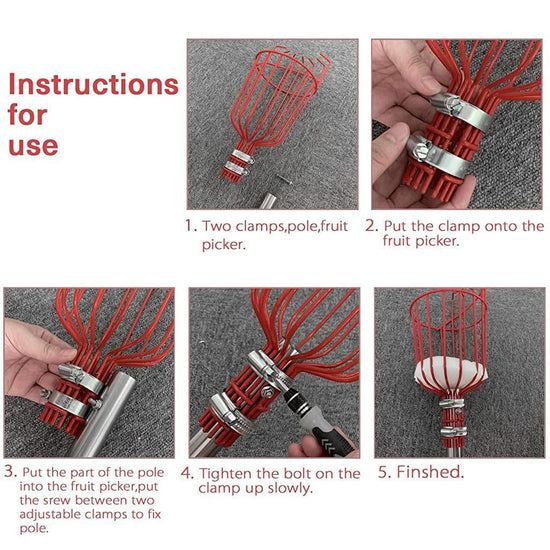 Instructions for use

1. Two clamps,pole,fruit picker.

2. Put the clamp onto the fruit picker.

3. Put the part of the pole into the fruit picker,put the srew between two adjustable clamps to fix pole.

4. Tighten the bolt on the clamp up slowly.

5. Finshed.