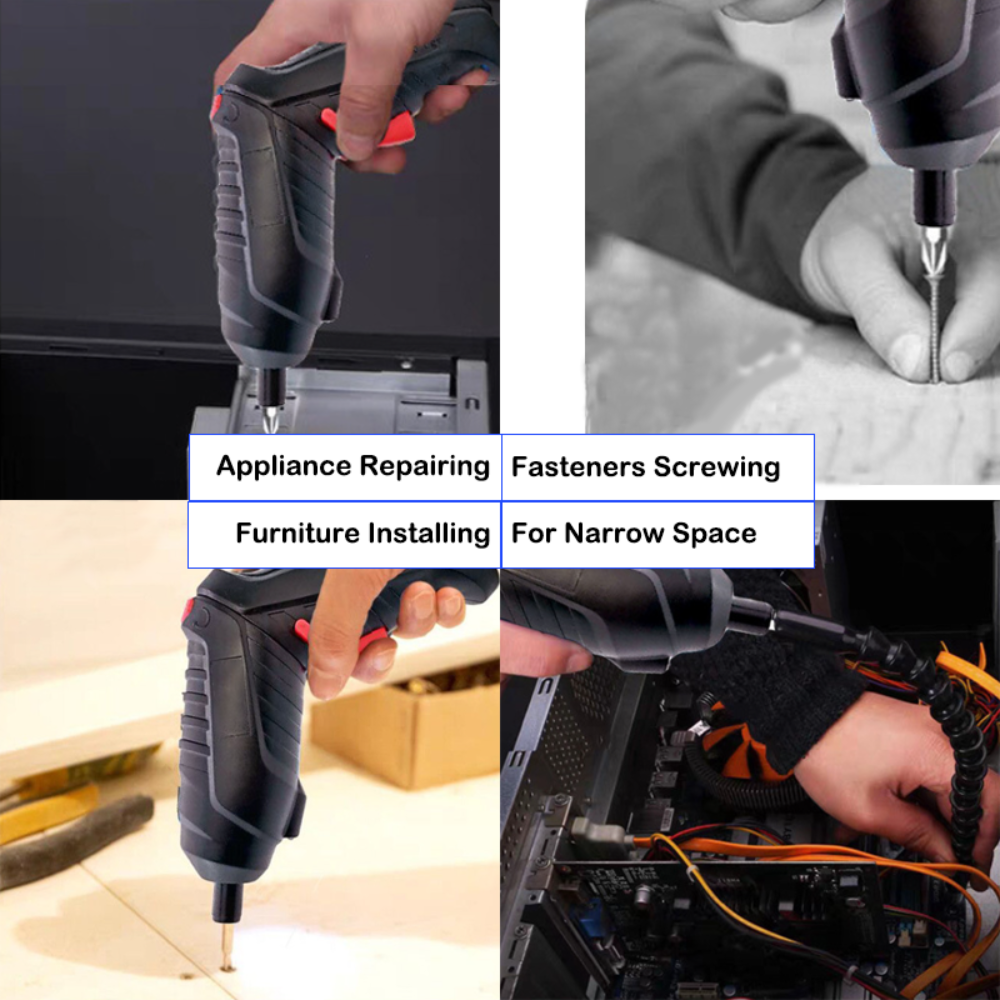 | Appliance Repairing | Fasteners Screwing |
|---|---|
| Furniture Installing | For Narrow Space |